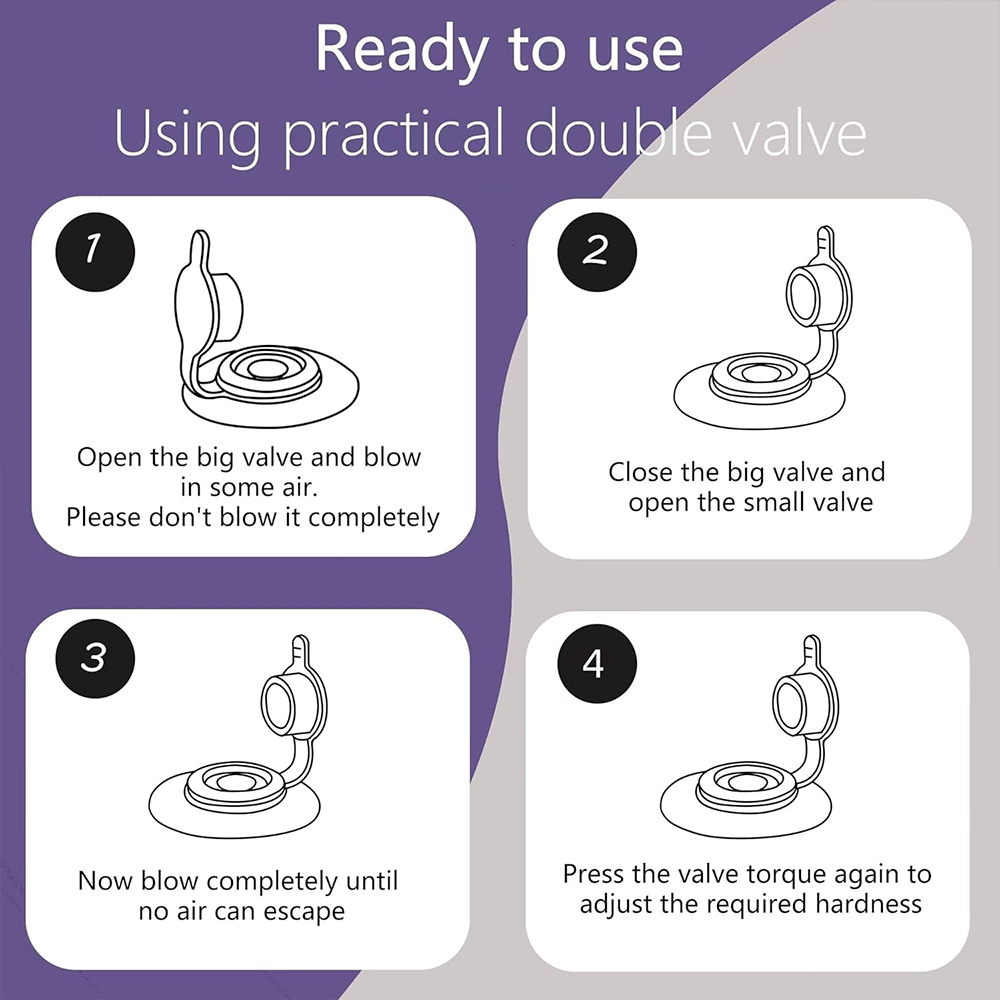 Ready to use
Using practical double valve

1

Open the big valve and blow in some air.
Please don't blow it completely

2

Close the big valve and open the small valve

3

Now blow completely until no air can escape

4

Press the valve torque again to adjust the required hardness